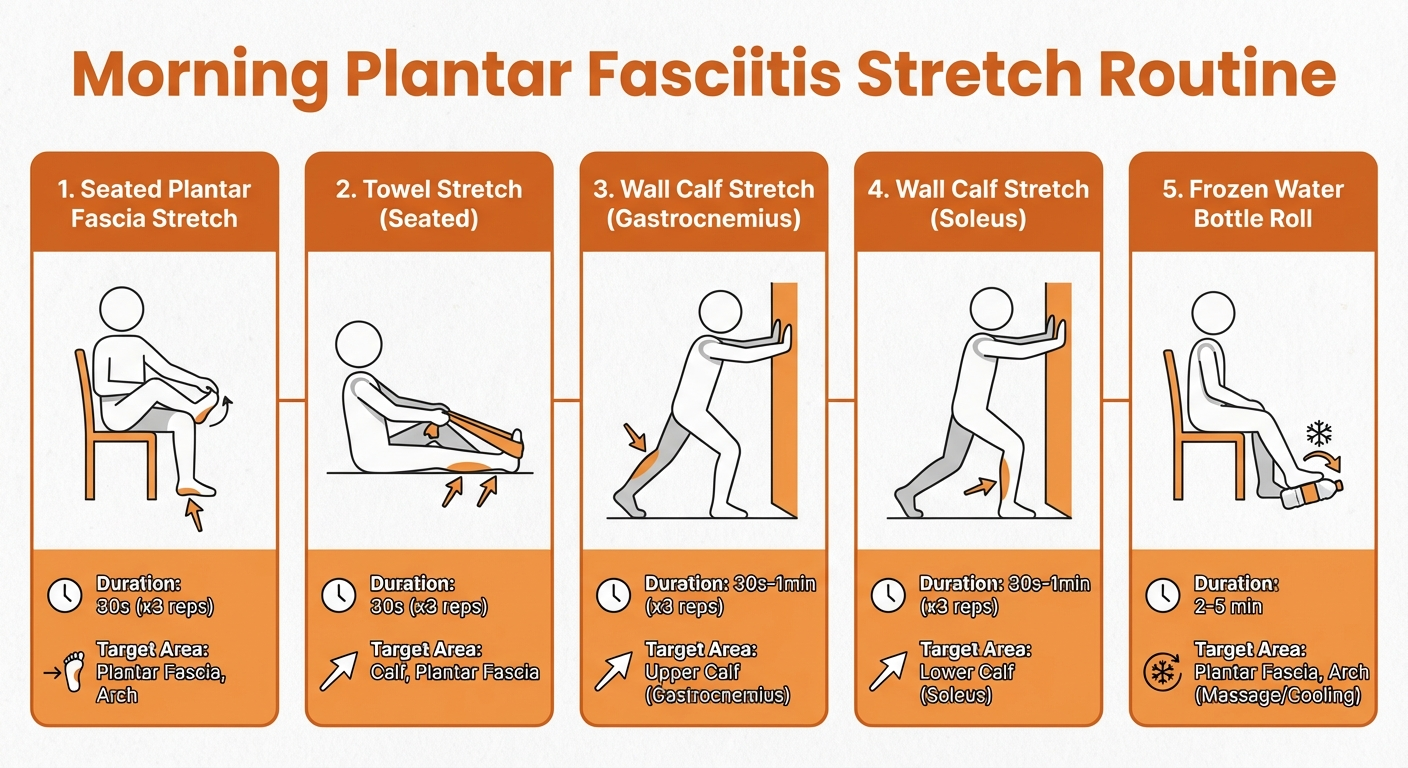 Morning Plantar Fasciitis Stretch Routine

1. Seated Plantar Fascia Stretch

Duration: 30s (x3 reps)

Target Area: Plantar Fascia, Arch

2. Towel Stretch (Seated)

Duration: 30s (x3 reps)

Target Area: Calf, Plantar Fascia

3. Wall Calf Stretch (Gastrocnemius)

Duration: 30s-1min (x3 reps)

Target Area: Upper Calf (Gastrocnemius)

4. Wall Calf Stretch (Soleus)

Duration: 30s-1min (x3 reps)

Target Area: Lower Calf (Soleus)

5. Frozen Water Bottle Roll

Duration: 2-5 min

Target Area: Plantar Fascia, Arch (Massage/Cooling)