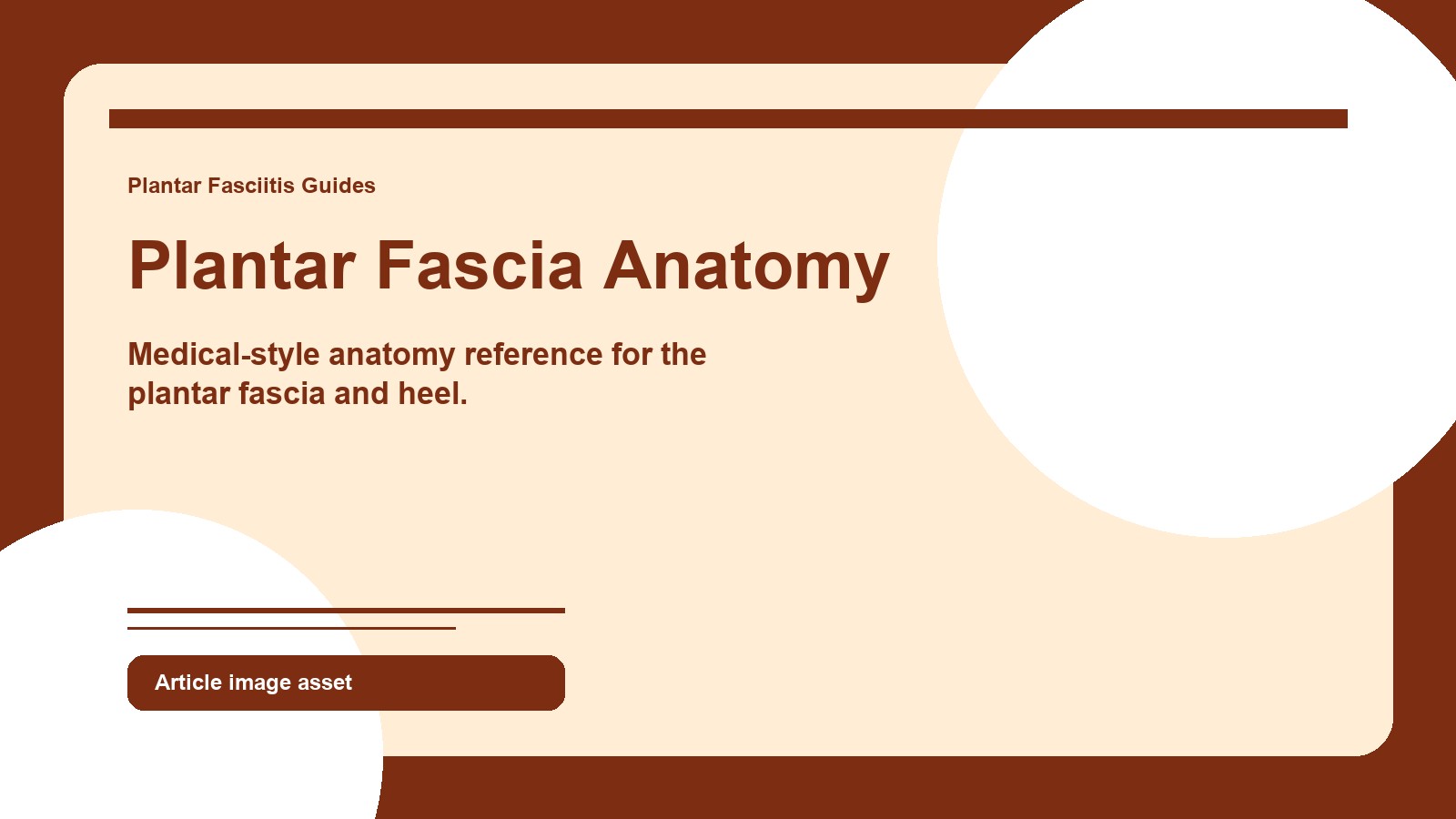 Plantar Fasciitis Guides

Plantar Fascia Anatomy

Medical-style anatomy reference for the plantar fascia and heel.

Article image asset