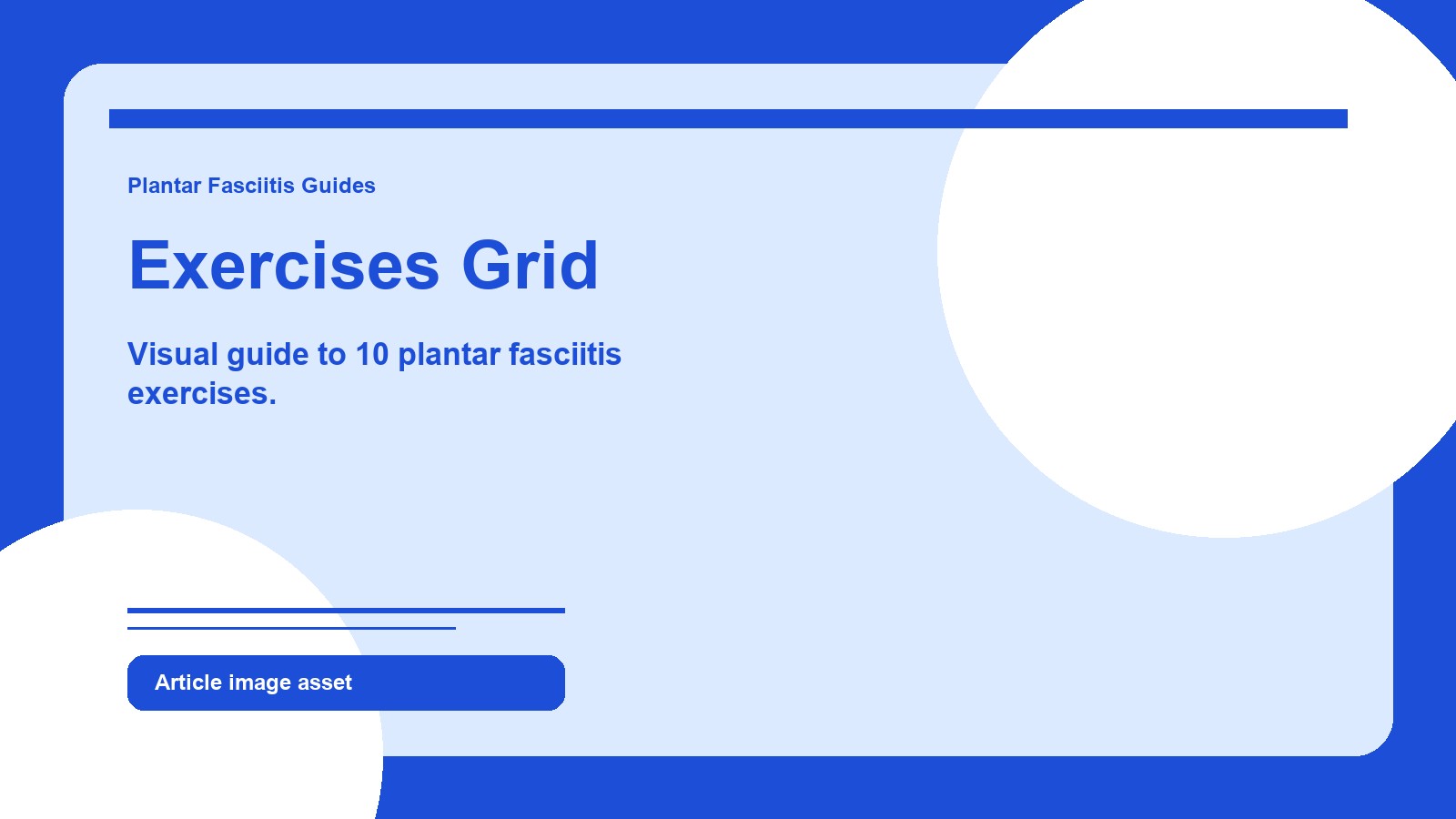 Plantar Fasciitis Guides

Exercises Grid

Visual guide to 10 plantar fasciitis exercises.

Article image asset