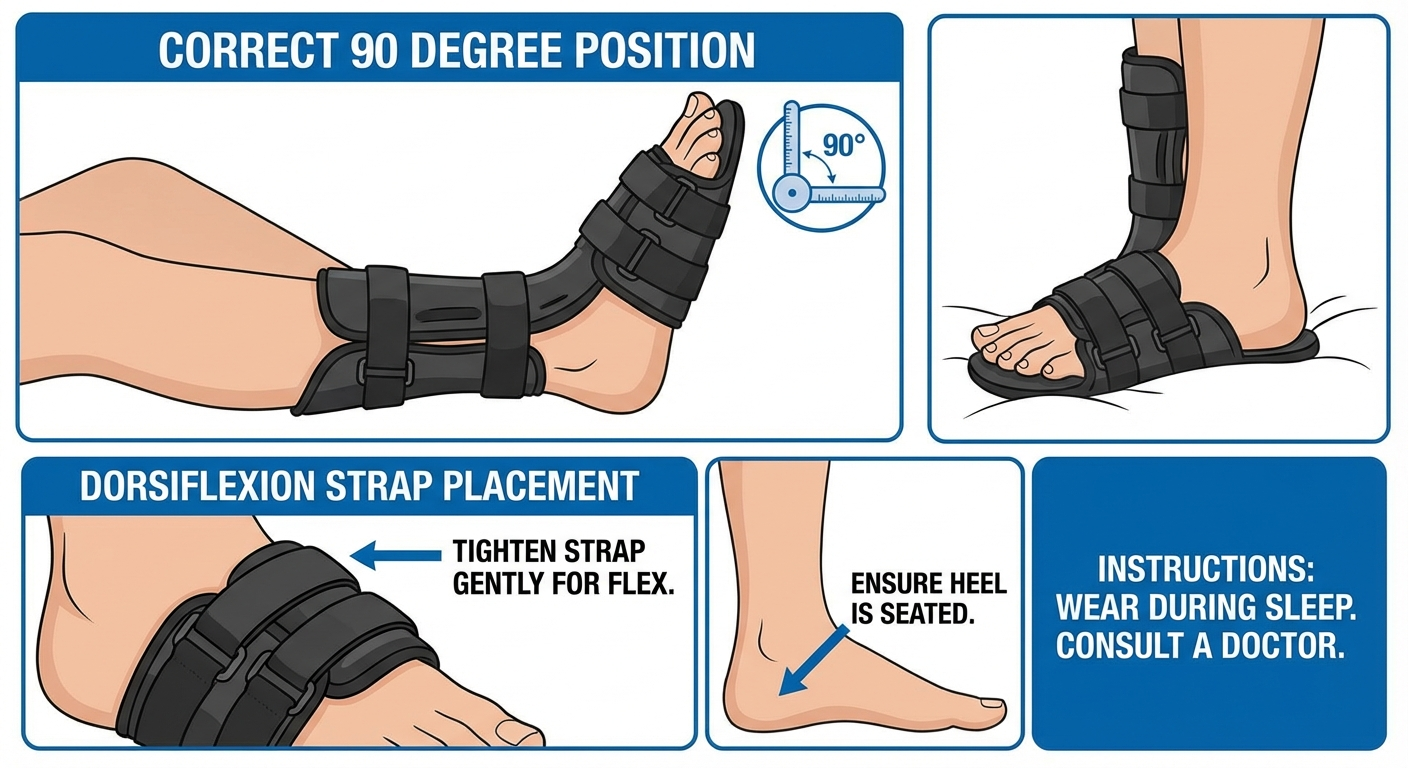 CORRECT 90 DEGREE POSITION

90°

DORSIFLEXION STRAP PLACEMENT

TIGHTEN STRAP GENTLY FOR FLEX.

ENSURE HEEL IS SEATED.

INSTRUCTIONS: WEAR DURING SLEEP. CONSULT A DOCTOR.