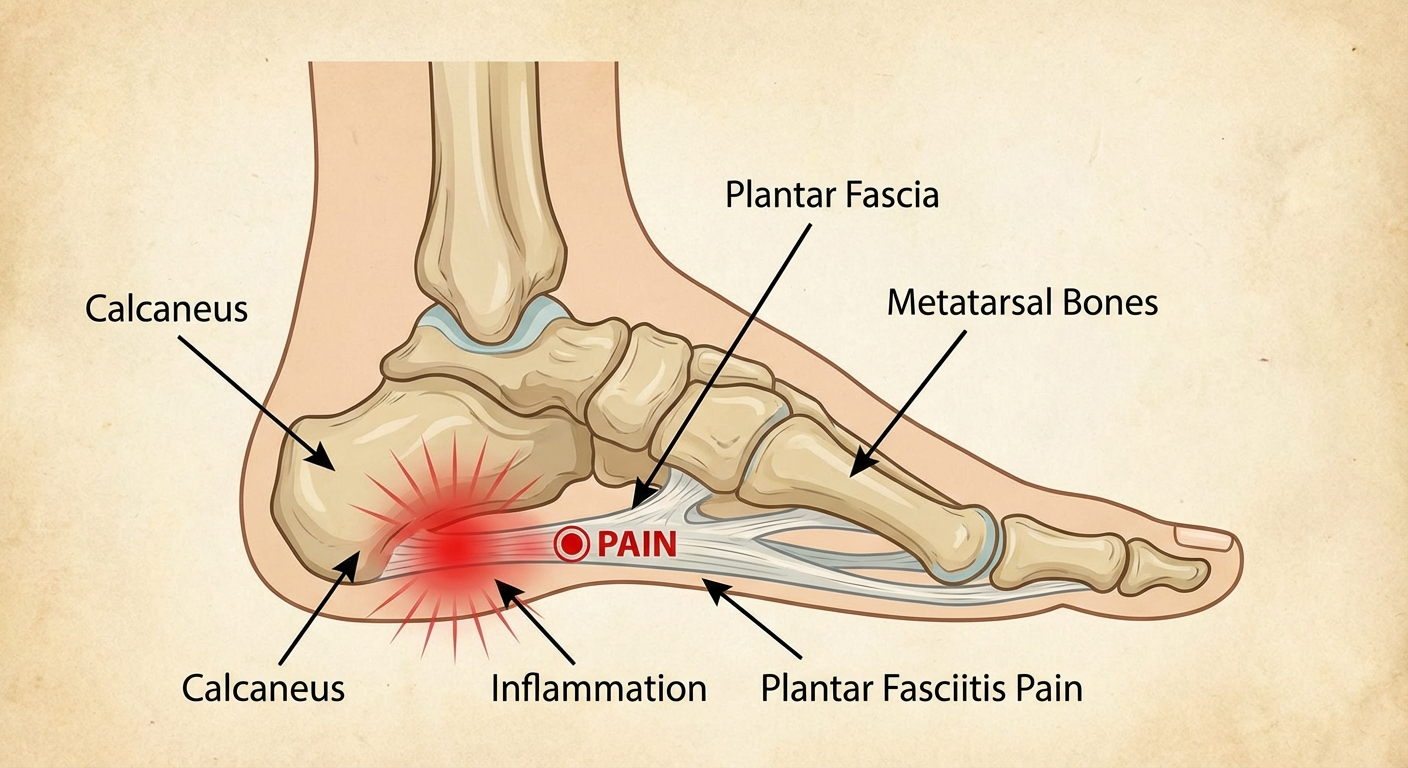 Plantar Fascia

Calcaneus

Metatarsal Bones

PAIN

Calcaneus

Inflammation

Plantar Fasciitis Pain